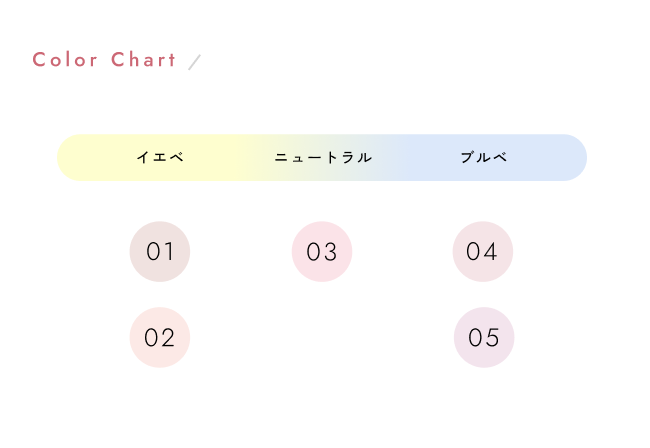 Color Chart /

イエベ　ニュートラル　ブルベ

01　03　04

02　05